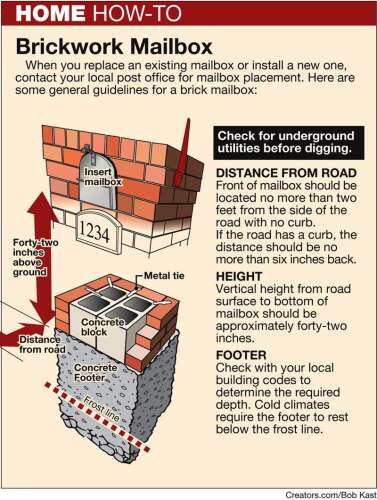 HOME HOW-TO

Brickwork Mailbox

When you replace an existing mailbox or install a new one, contact your local post office for mailbox placement. Here are some general guidelines for a brick mailbox:

Insert mailbox

1234

Forty-two inches above ground

Metal tie

Concrete block

Distance from road

Concrete Footer

Frost line

Check for underground utilities before digging.

DISTANCE FROM ROAD
Front of mailbox should be located no more than two feet from the side of the road with no curb.
If the road has a curb, the distance should be no more than six inches back.

HEIGHT
Vertical height from road surface to bottom of mailbox should be approximately forty-two inches.

FOOTER
Check with your local building codes to determine the required depth. Cold climates require the footer to rest below the frost line.

Creators.com/Bob Kast